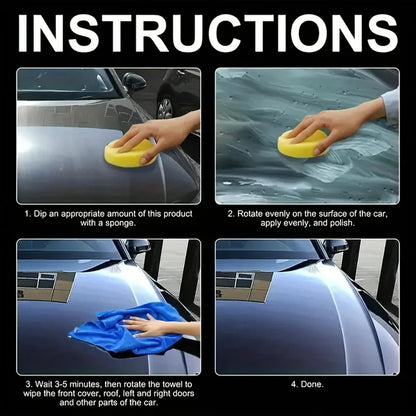 INSTRUCTIONS

1. Dip an appropriate amount of this product with a sponge.

2. Rotate evenly on the surface of the car, apply evenly, and polish.

3. Wait 3-5 minutes, then rotate the towel to wipe the front cover, roof, left and right doors and other parts of the car.

4. Done.